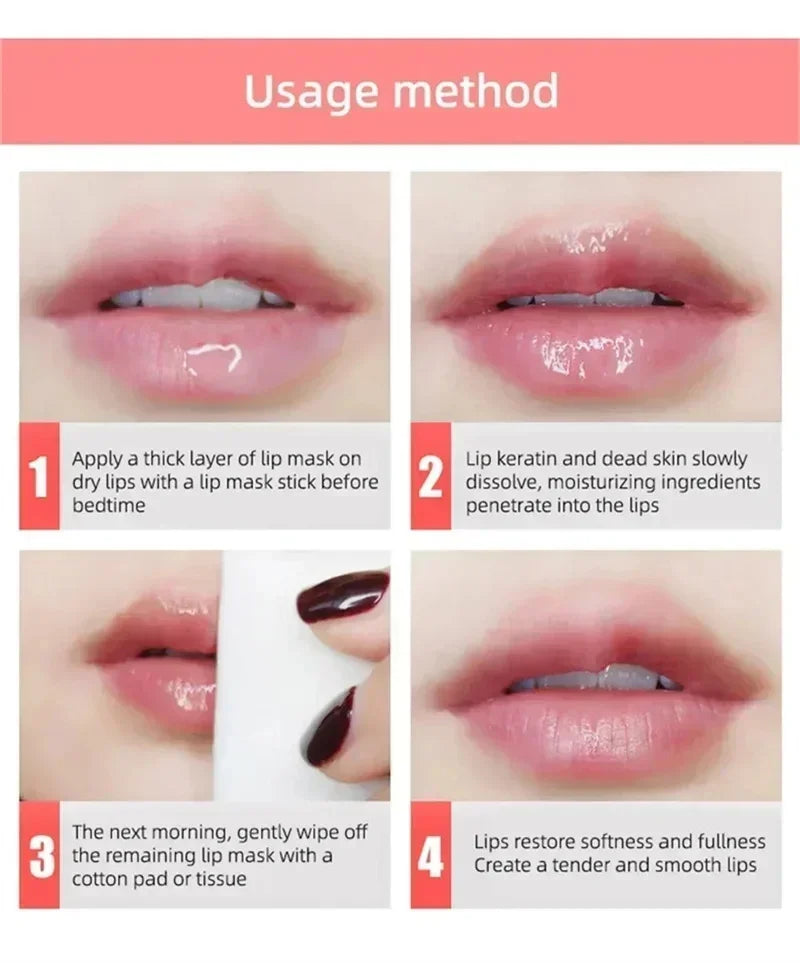 Usage method

1 Apply a thick layer of lip mask on dry lips with a lip mask stick before bedtime

2 Lip keratin and dead skin slowly dissolve, moisturizing ingredients penetrate into the lips

3 The next morning, gently wipe off the remaining lip mask with a cotton pad or tissue

4 Lips restore softness and fullness Create a tender and smooth lips