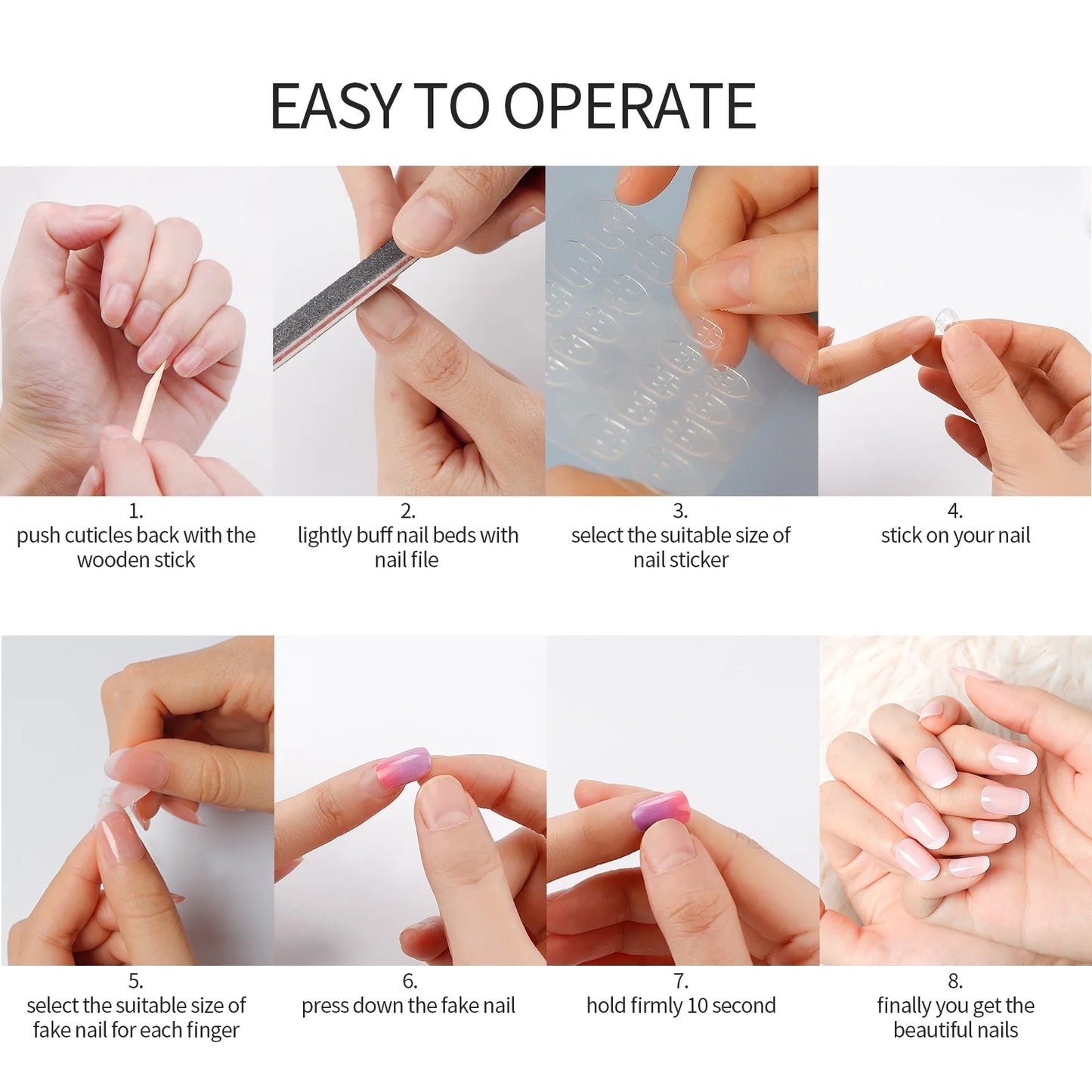 EASY TO OPERATE

1.
push cuticles back with the wooden stick

2.
lightly buff nail beds with nail file

3.
select the suitable size of nail sticker

4.
stick on your nail

5.
select the suitable size of fake nail for each finger

6.
press down the fake nail

7.
hold firmly 10 second

8.
finally you get the beautiful nails