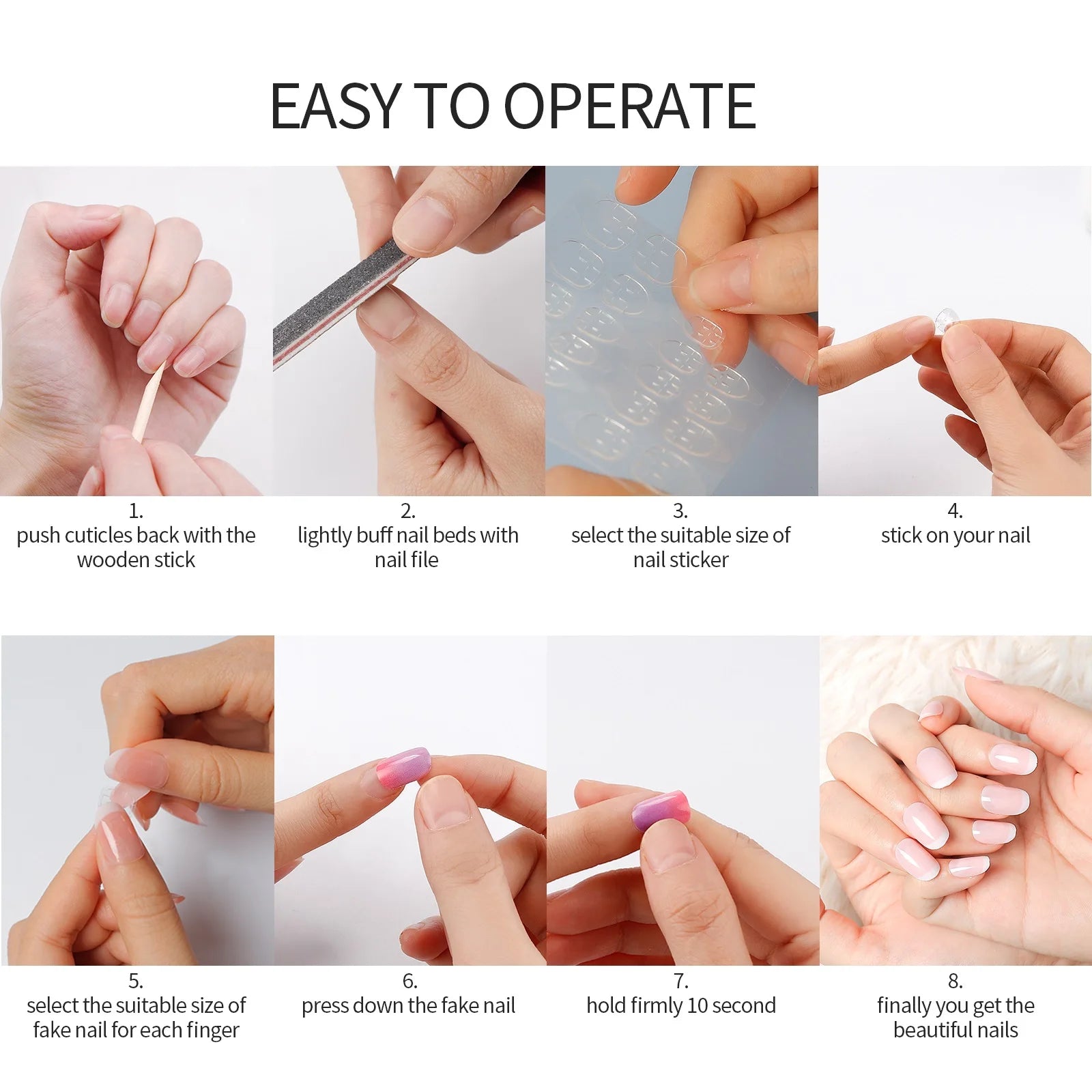 EASY TO OPERATE

1.
push cuticles back with the wooden stick

2.
lightly buff nail beds with nail file

3.
select the suitable size of nail sticker

4.
stick on your nail

5.
select the suitable size of fake nail for each finger

6.
press down the fake nail

7.
hold firmly 10 second

8.
finally you get the beautiful nails