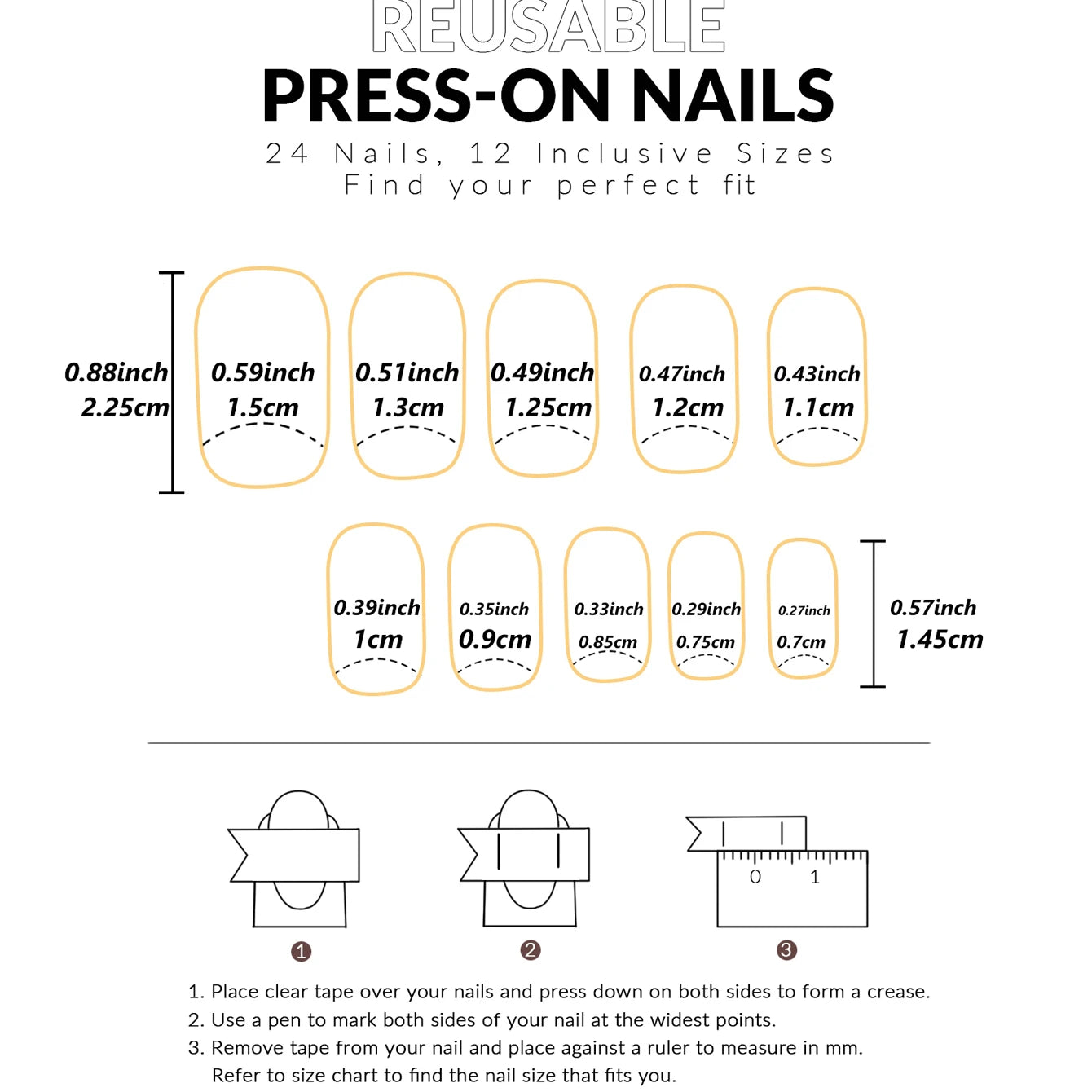 REUSABLE
PRESS-ON NAILS
24 Nails, 12 Inclusive Sizes
Find your perfect fit

0.88inch
2.25cm

0.59inch
1.5cm

0.51inch
1.3cm

0.49inch
1.25cm

0.47inch
1.2cm

0.43inch
1.1cm

0.39inch
1cm

0.35inch
0.9cm

0.33inch
0.85cm

0.29inch
0.75cm

0.27inch
0.7cm

0.57inch
1.45cm

0 1

1
2
3

1. Place clear tape over your nails and press down on both sides to form a crease.
2. Use a pen to mark both sides of your nail at the widest points.
3. Remove tape from your nail and place against a ruler to measure in mm. Refer to size chart to find the nail size that fits you.