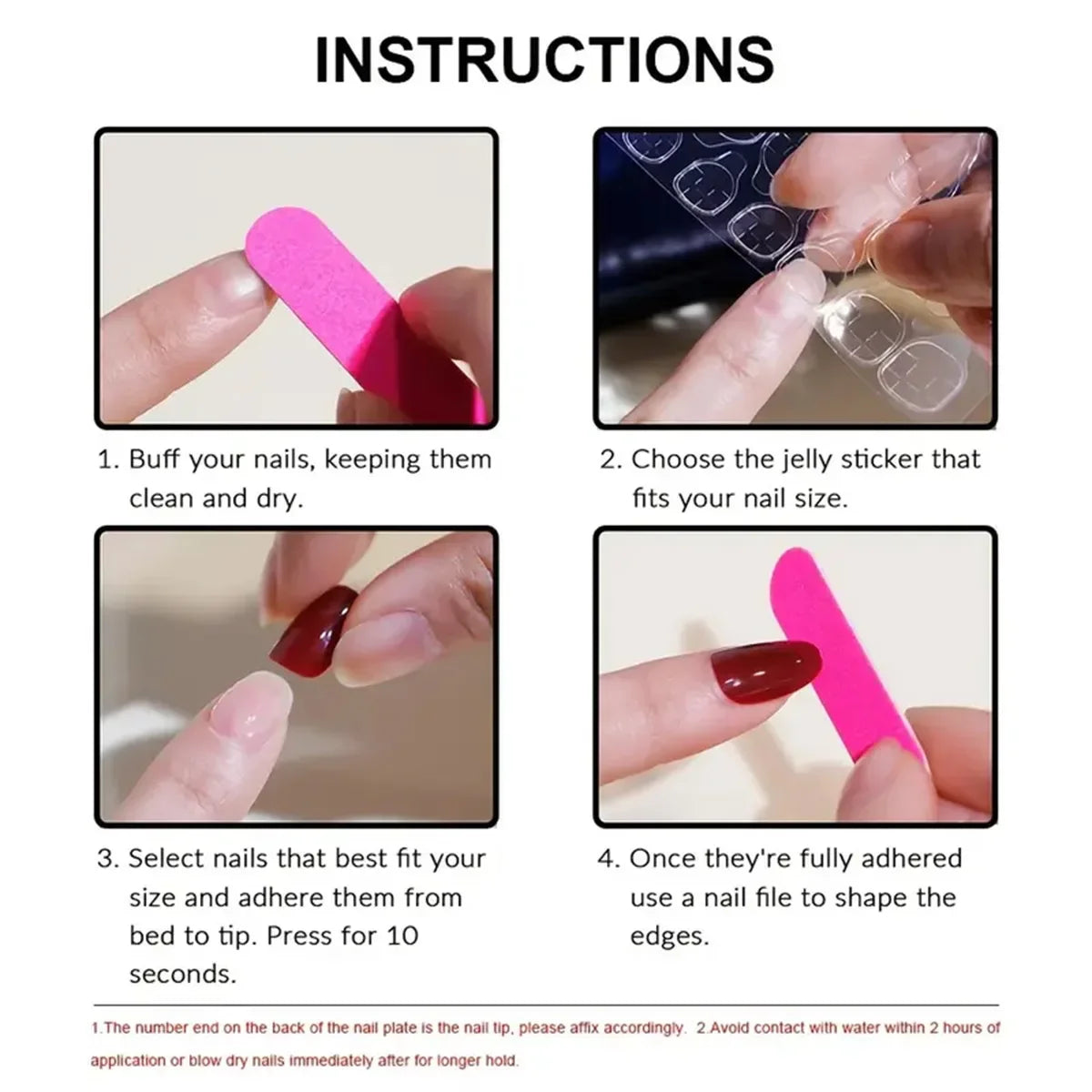 INSTRUCTIONS

1. Buff your nails, keeping them clean and dry.

2. Choose the jelly sticker that fits your nail size.

3. Select nails that best fit your size and adhere them from bed to tip. Press for 10 seconds.

4. Once they're fully adhered use a nail file to shape the edges.

1.The number end on the back of the nail plate is the nail tip, please affix accordingly. 2.Avoid contact with water within 2 hours of application or blow dry nails immediately after for longer hold.