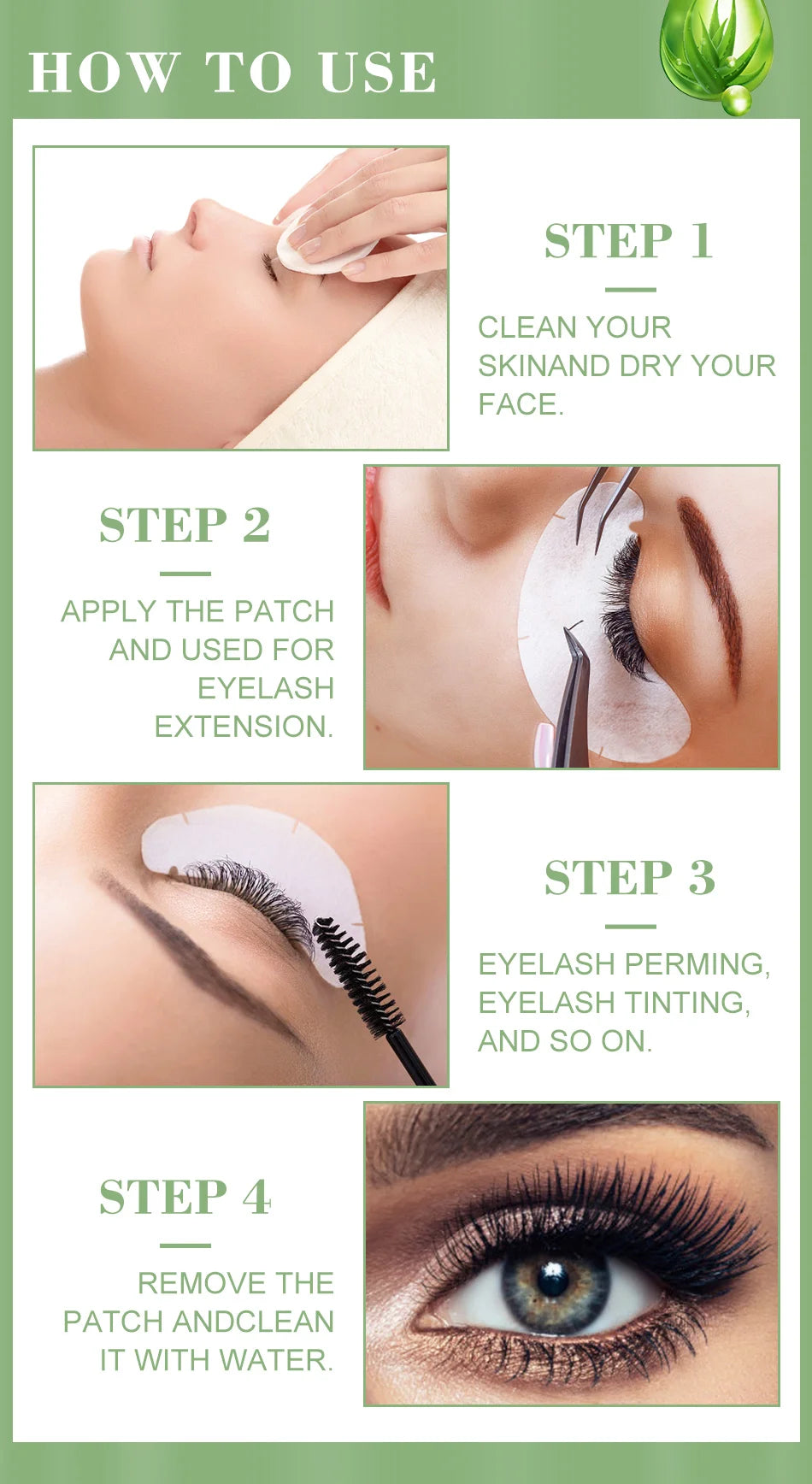 HOW TO USE

STEP 1

CLEAN YOUR SKINAND DRY YOUR FACE.

STEP 2

APPLY THE PATCH AND USED FOR EYELASH EXTENSION.

STEP 3

EYELASH PERMING, EYELASH TINTING, AND SO ON.

STEP 4

REMOVE THE PATCH ANDCLEAN IT WITH WATER.