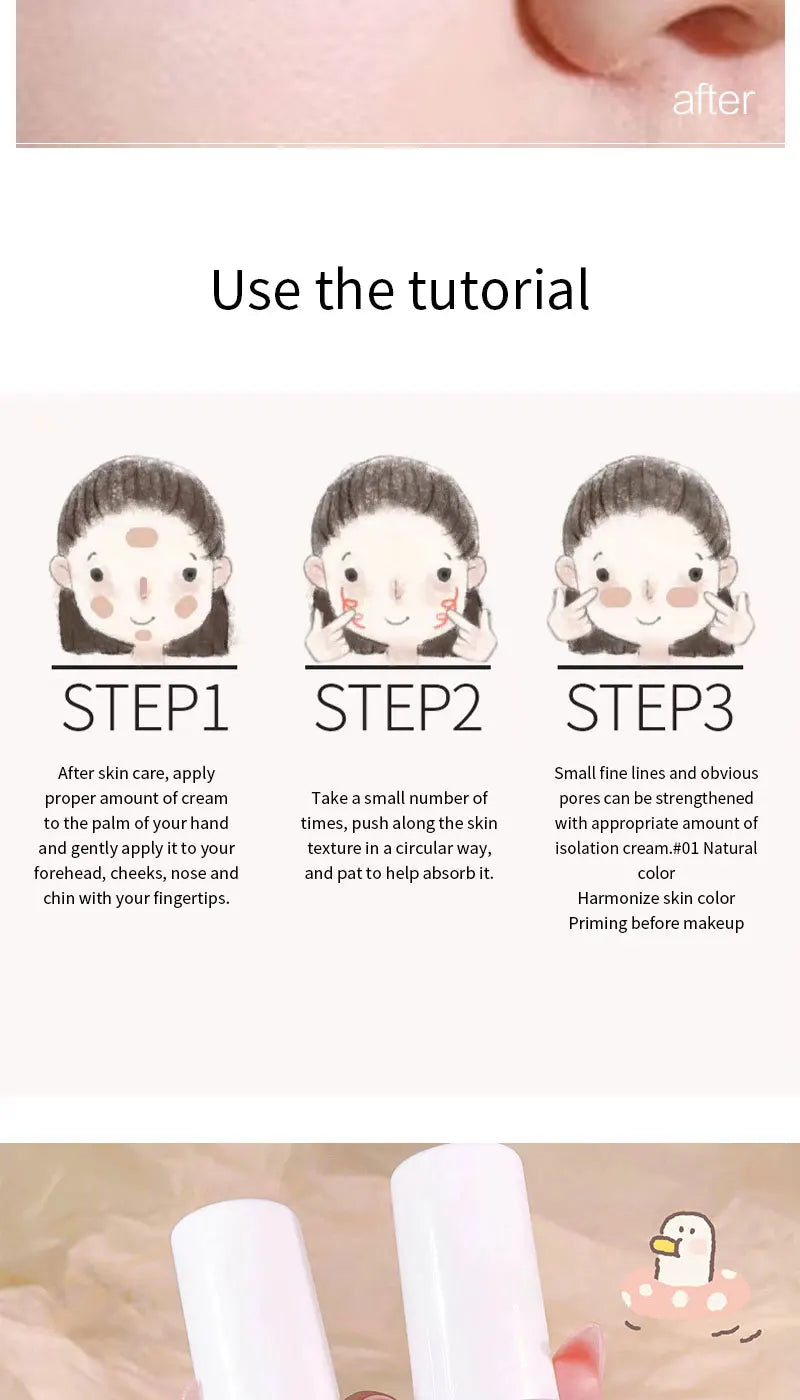 after

Use the tutorial

STEP1

After skin care, apply proper amount of cream to the palm of your hand and gently apply it to your forehead, cheeks, nose and chin with your fingertips.

STEP2

Take a small number of times, push along the skin texture in a circular way, and pat to help absorb it.

STEP3

Small fine lines and obvious pores can be strengthened with appropriate amount of isolation cream.#01 Natural color
Harmonize skin color
Priming before makeup