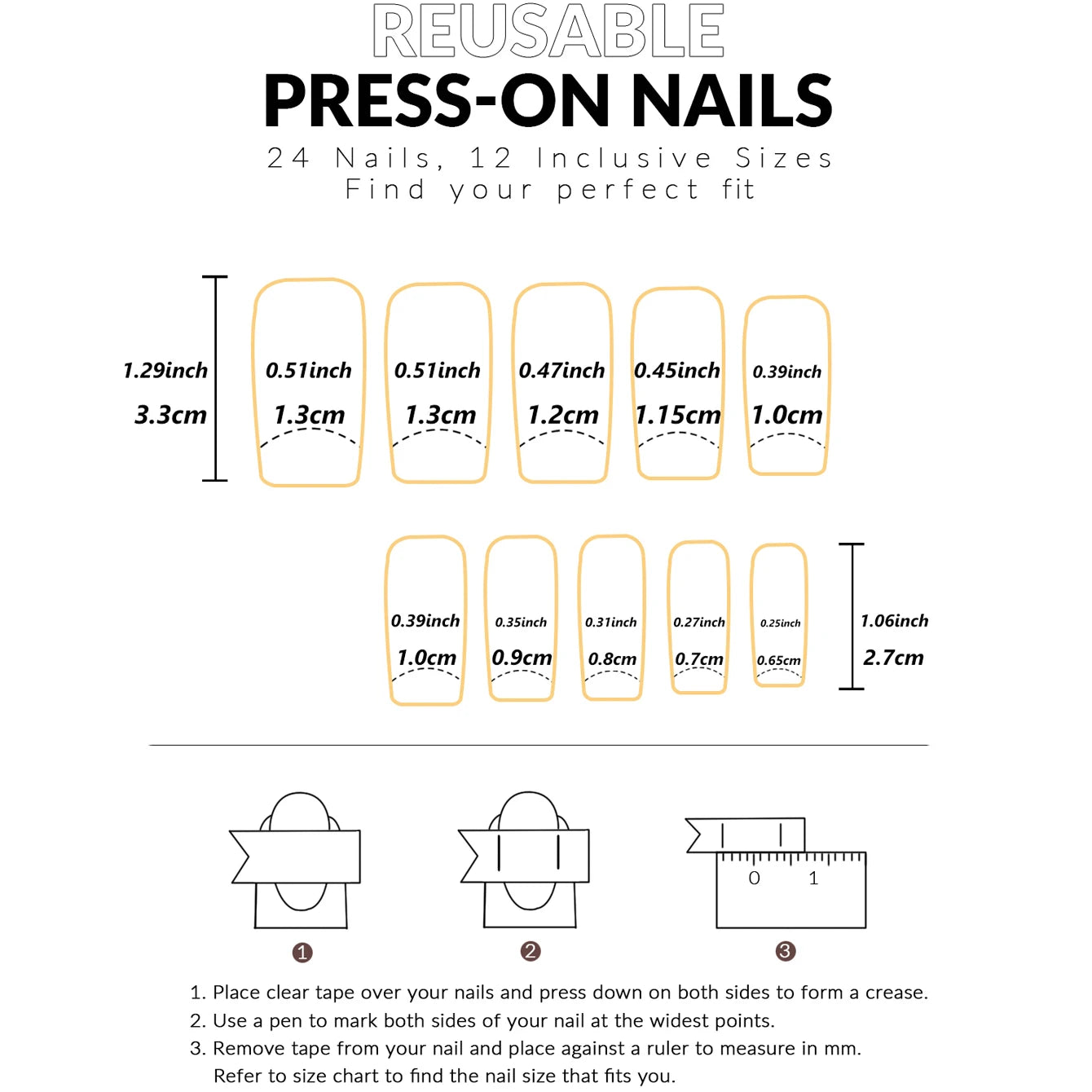 REUSABLE
PRESS-ON NAILS
24 Nails, 12 Inclusive Sizes
Find your perfect fit

1.29inch
3.3cm

0.51inch
1.3cm

0.51inch
1.3cm

0.47inch
1.2cm

0.45inch
1.15cm

0.39inch
1.0cm

0.39inch
1.0cm

0.35inch
0.9cm

0.31inch
0.8cm

0.27inch
0.7cm

0.25inch
0.65cm

1.06inch
2.7cm

0 1

1 2 3

1. Place clear tape over your nails and press down on both sides to form a crease.
2. Use a pen to mark both sides of your nail at the widest points.
3. Remove tape from your nail and place against a ruler to measure in mm.
Refer to size chart to find the nail size that fits you.