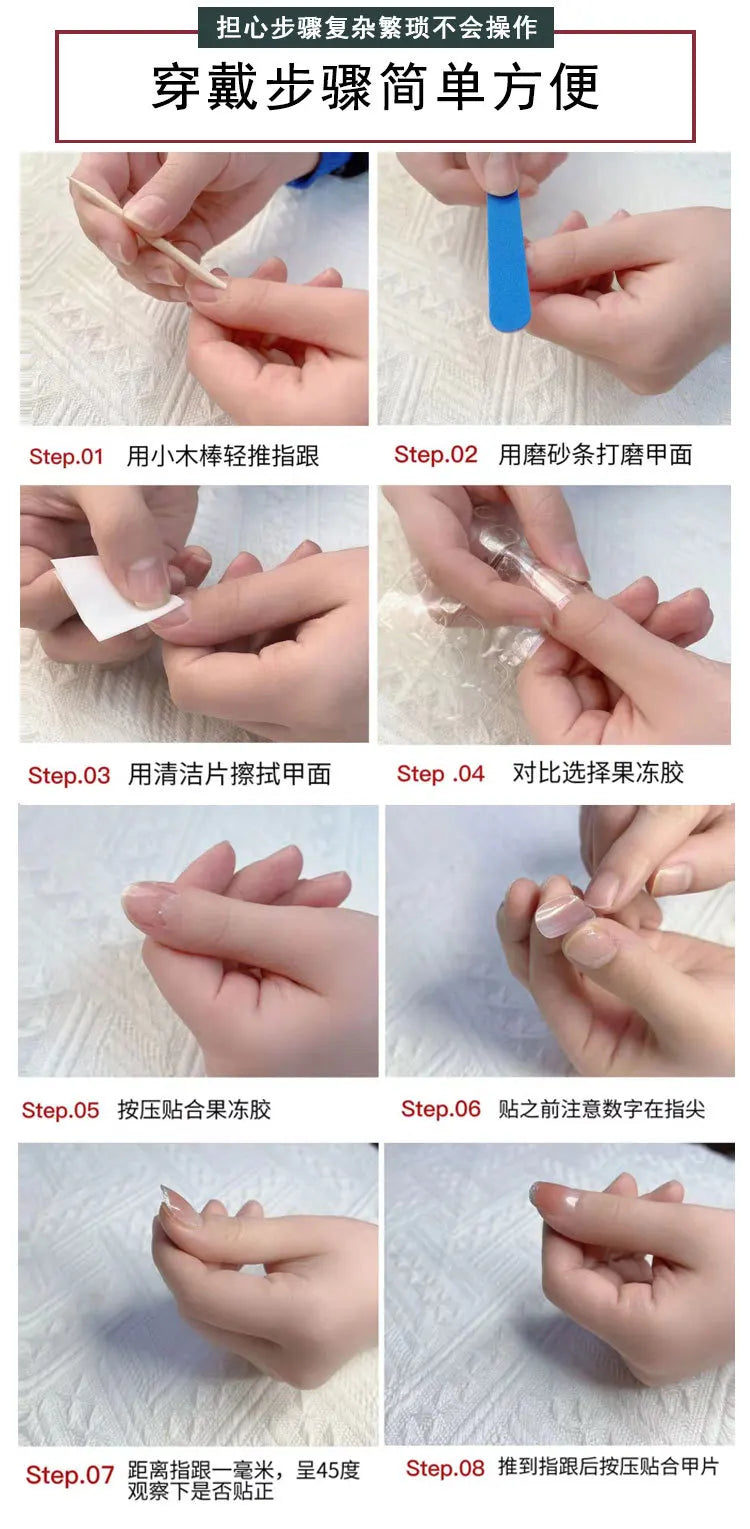 担心步骤复杂繁琐不会操作

穿戴步骤简单方便

Step.01 用小木棒轻推指跟

Step.02 用磨砂条打磨甲面

Step.03 用清洁片擦拭甲面

Step .04 对比选择果冻胶

Step.05 按压贴合果冻胶

Step.06 贴之前注意数字在指尖

Step.07 距离指跟一毫米，呈45度观察下是否贴正

Step.08 推到指跟后按压贴合甲片