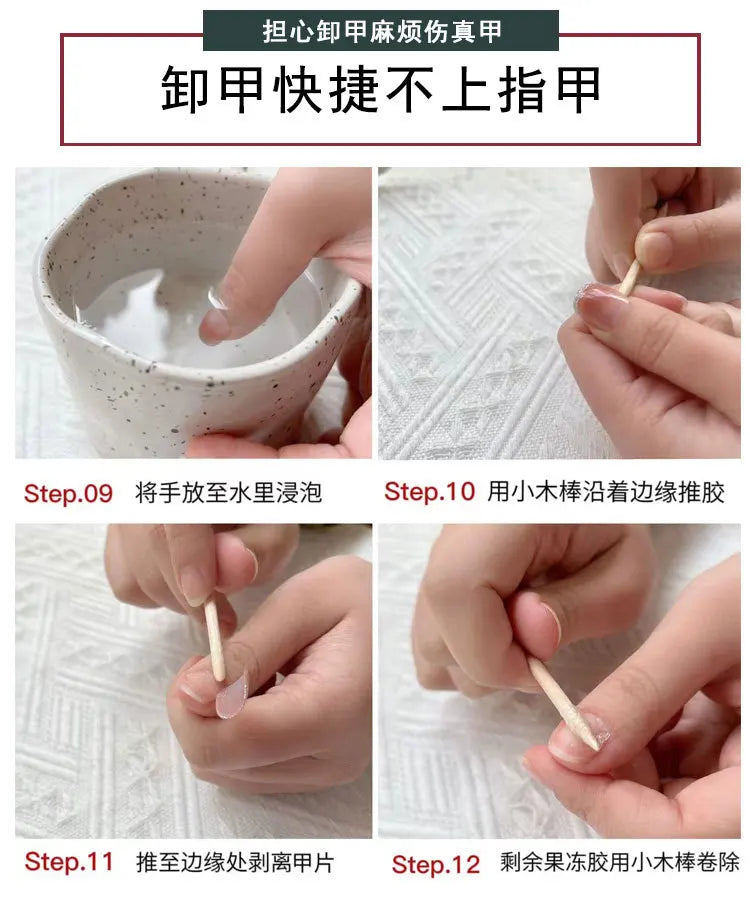 担心卸甲麻烦伤真甲

卸甲快捷不上指甲

Step.09 将手放至水里浸泡

Step.10 用小木棒沿着边缘推胶

Step.11 推至边缘处剥离甲片

Step.12 剩余果冻胶用小木棒卷除