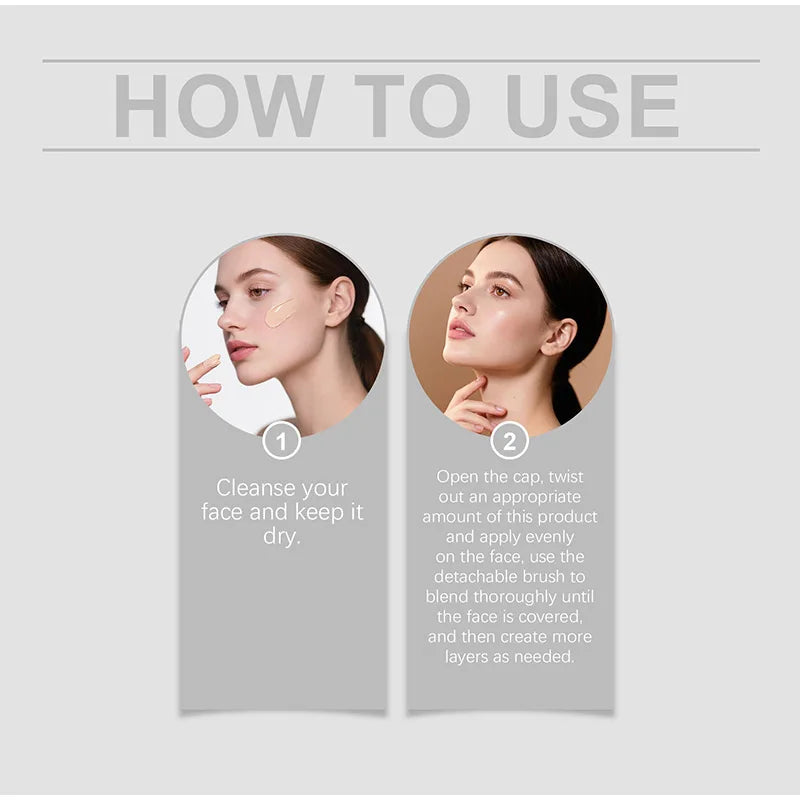 HOW TO USE

1

Cleanse your face and keep it dry.

2

Open the cap, twist out an appropriate amount of this product and apply evenly on the face, use the detachable brush to blend thoroughly until the face is covered, and then create more layers as needed.