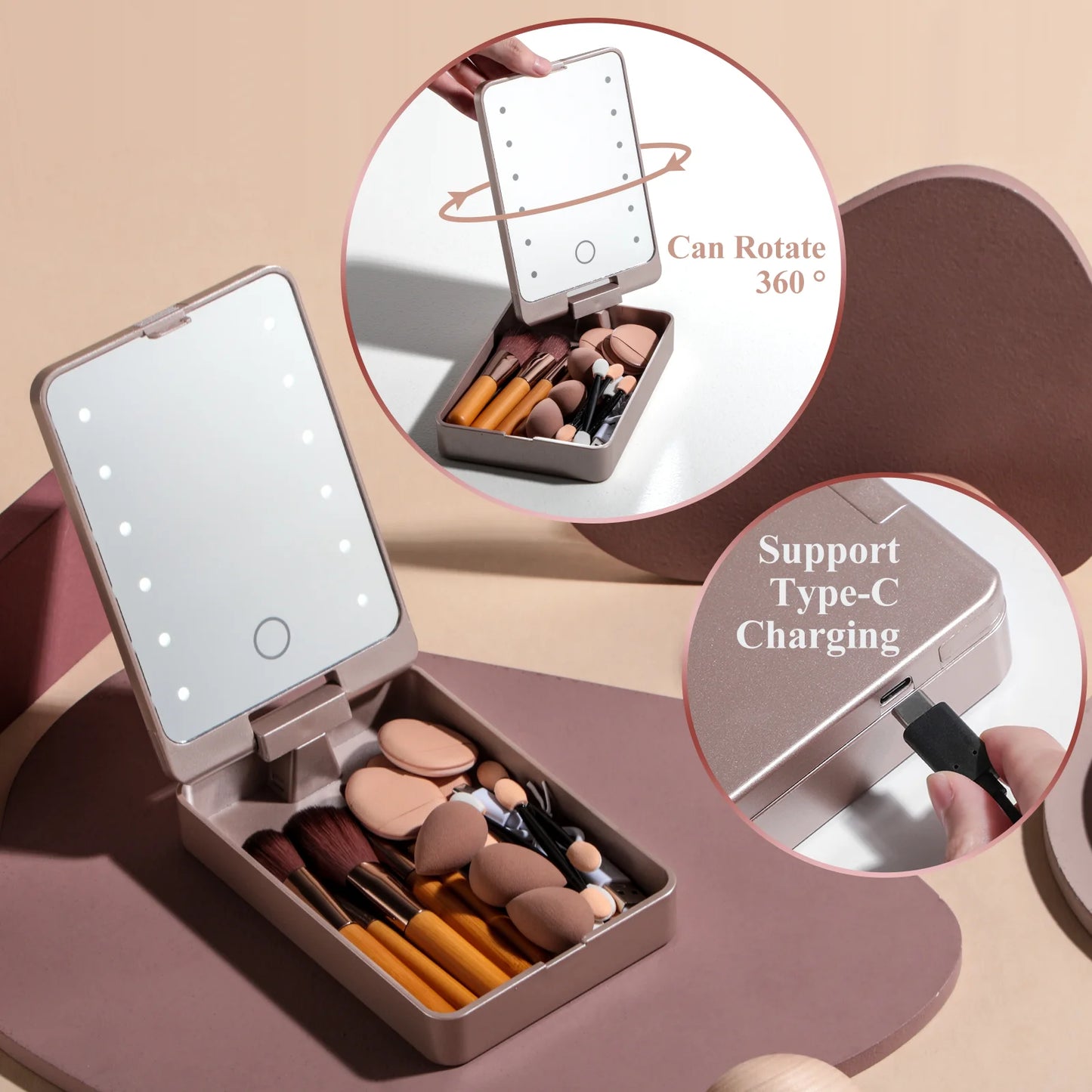 Can Rotate 360 °

Support Type-C Charging