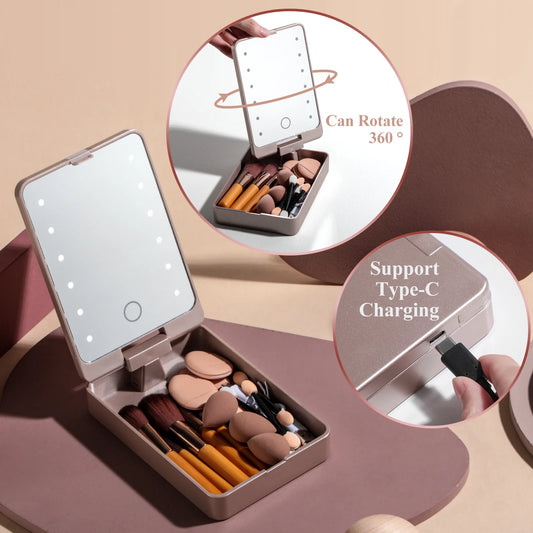 Can Rotate
360 °

Support
Type-C
Charging