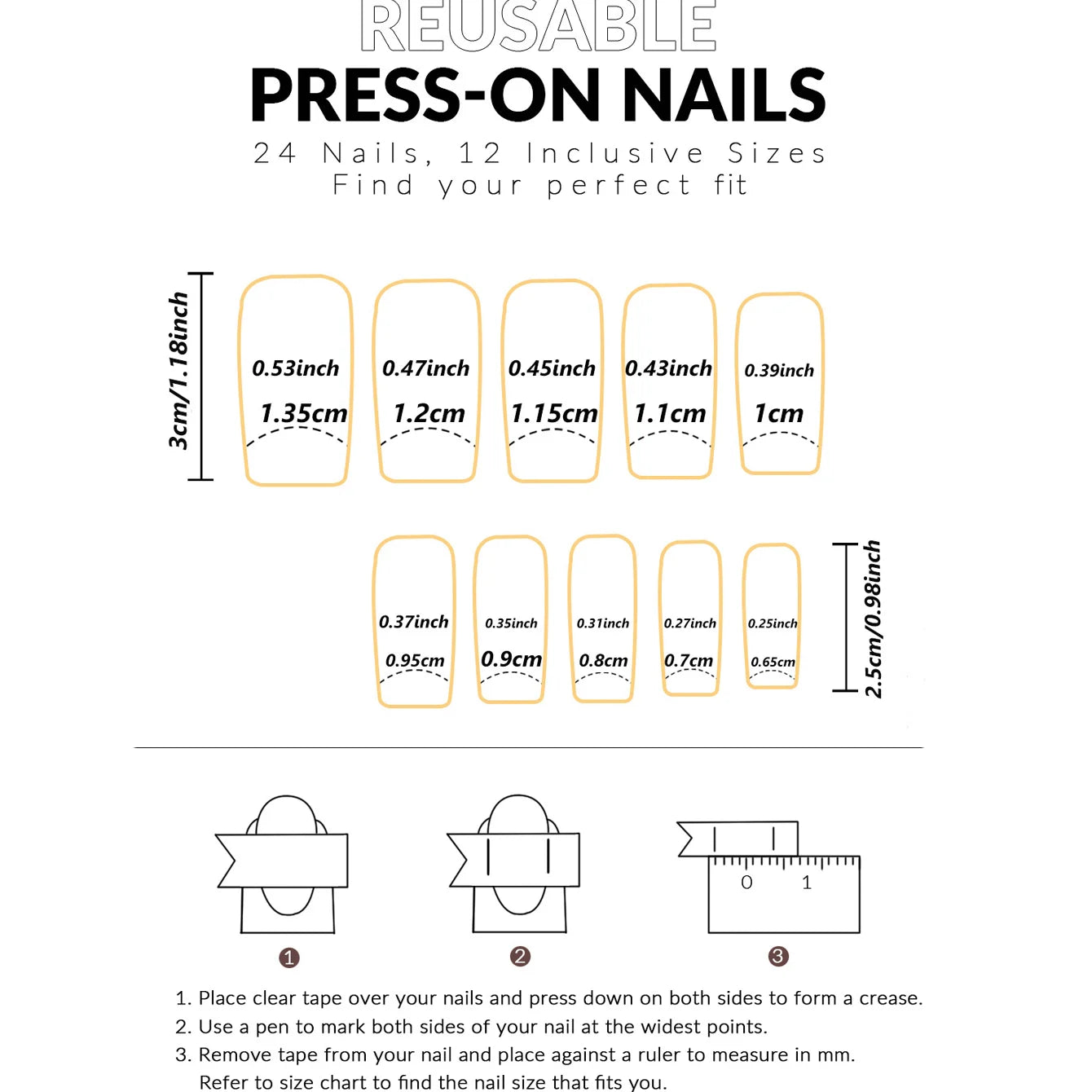 REUSABLE
PRESS-ON NAILS
24 Nails, 12 Inclusive Sizes
Find your perfect fit

3cm/1.18inch

0.53inch 1.35cm
0.47inch 1.2cm
0.45inch 1.15cm
0.43inch 1.1cm
0.39inch 1cm

0.37inch 0.95cm
0.35inch 0.9cm
0.31inch 0.8cm
0.27inch 0.7cm
0.25inch 0.65cm

2.5cm/0.98inch

0 1

1 2 3

1. Place clear tape over your nails and press down on both sides to form a crease.
2. Use a pen to mark both sides of your nail at the widest points.
3. Remove tape from your nail and place against a ruler to measure in mm. Refer to size chart to find the nail size that fits you.